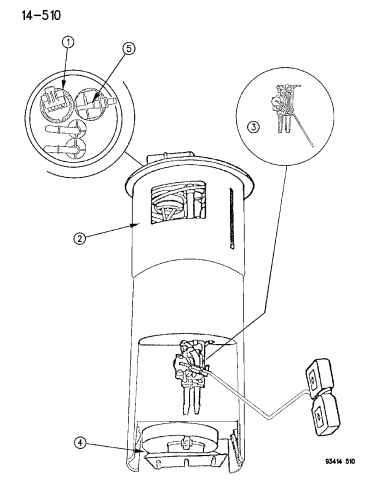 14-510

1

5

3

2

4

93414 510