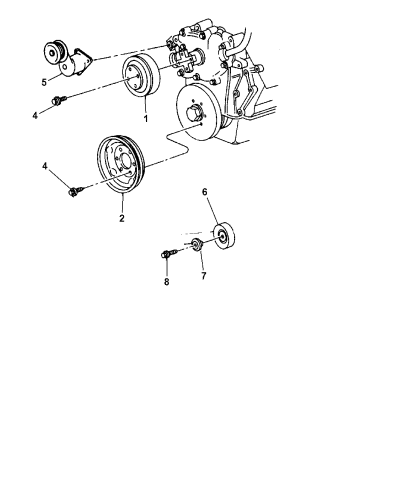 5
4
1
4
2
6
7
8