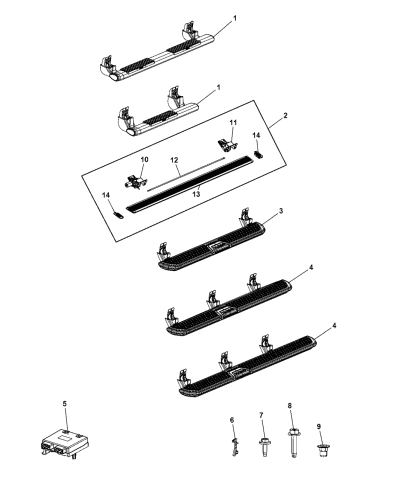 1
1
2
11
14
10
12
13
14
3
4
4
5
6
7
8
9