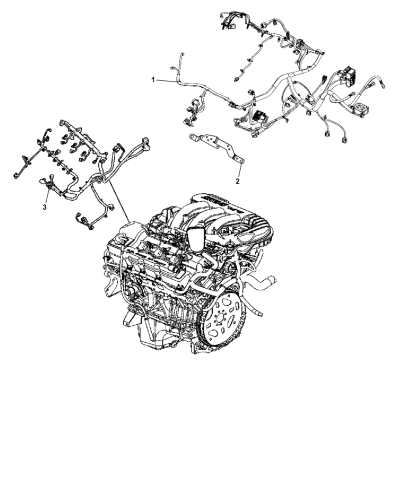 1

2

3