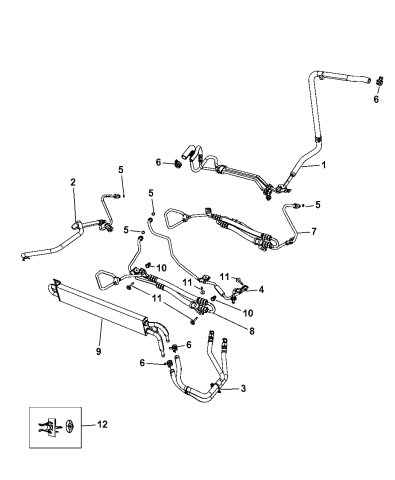 6
6
1
5
2
5
5
5
7
10
11
11
4
11
10
8
9
6
6
3
12