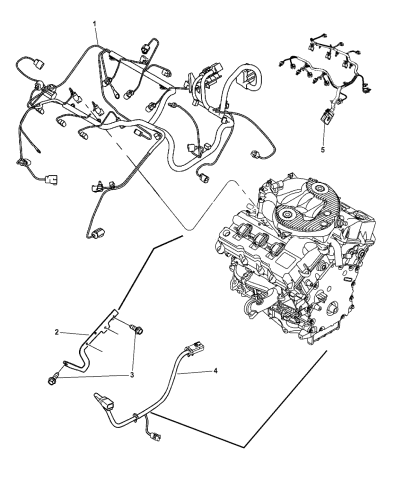 1

5

2

3

4