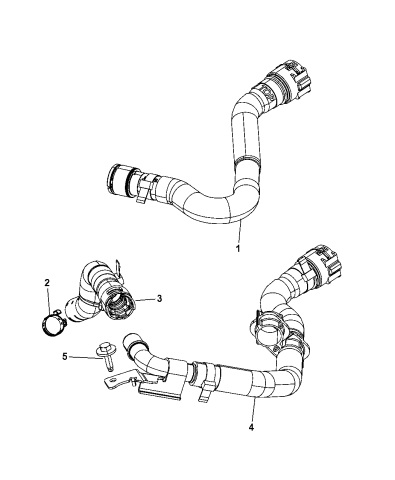 1
2
3
5
4