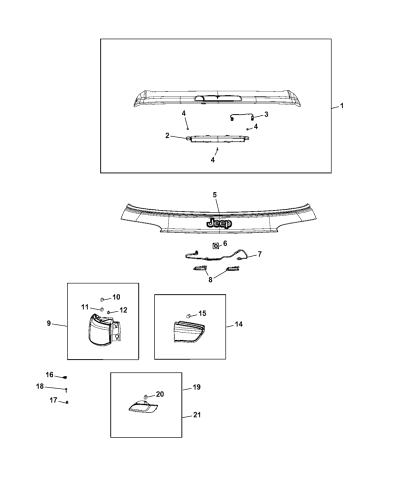 1
4
3
4
2
4
5
Jeep
6
7
8
10
11
12
9
15
14
16
18
17
20
19
21