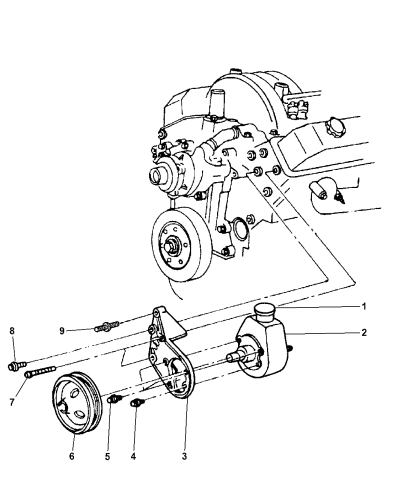 1
2
9
8
7
6
5
4
3