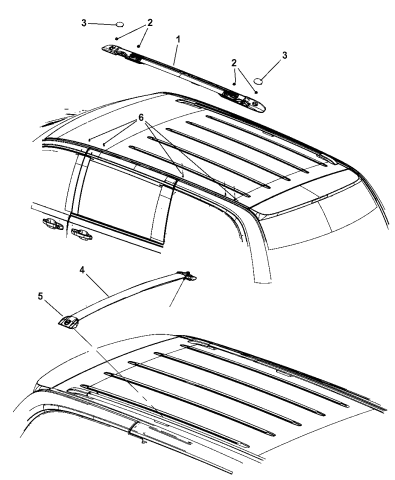 3
2
1
2
3
6
4
5