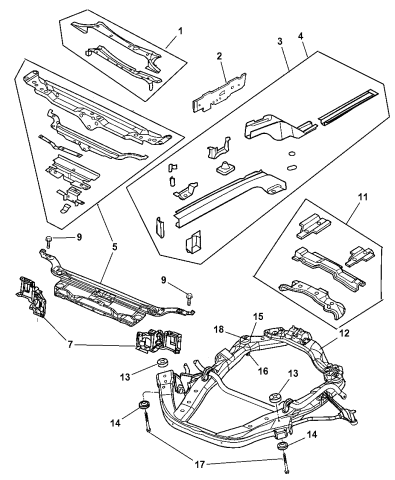 1
2
3
4
11
9
5
9
7
15
18
12
16
13
13
14
14
17