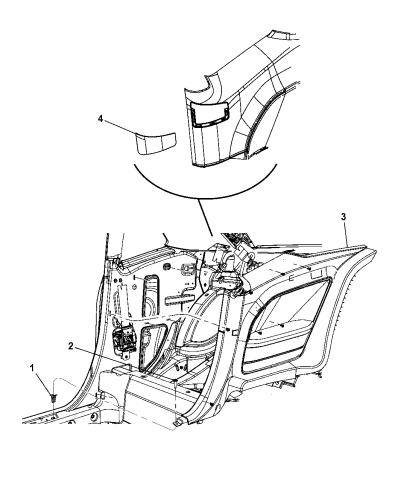 4
3
2
1