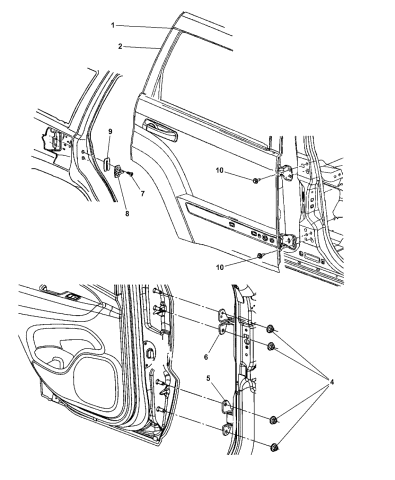 1
2
9
7
8
10
10
6
5
4