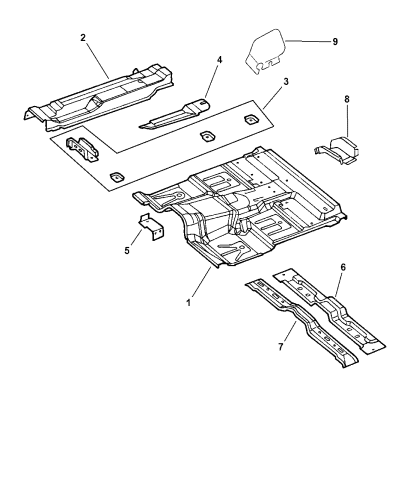 2
9
4
3
8
5
1
6
7