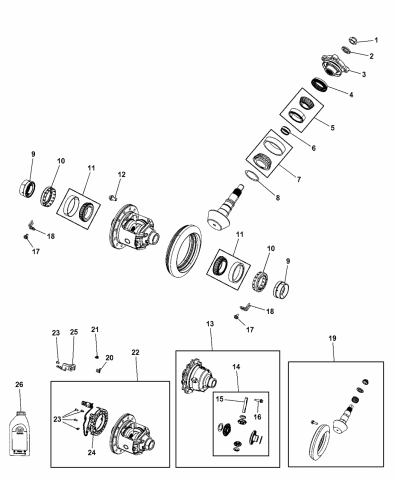 1
2
3
4
5
6
7
8
9
10
11
12
18
17
11
10
9
18
17
23
25
21
20
22
13
14
15
16
19
26
23
24