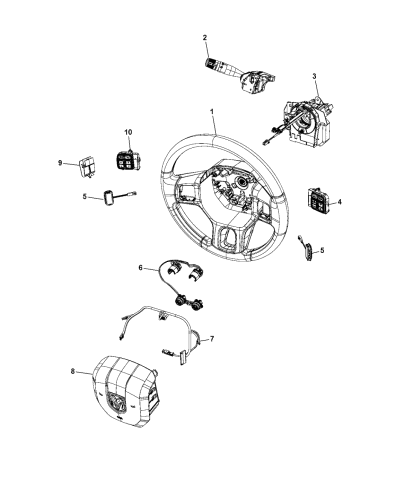 2
3
1
10
9
5
4
5
6
7
8