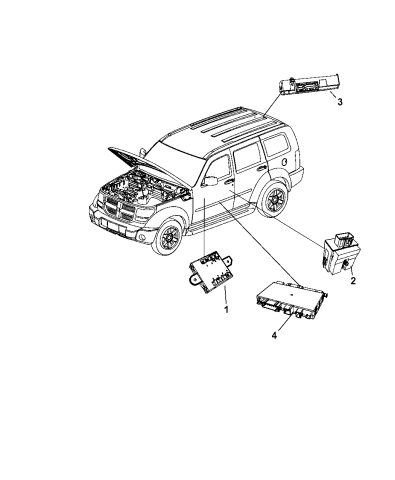 3
2
1
4