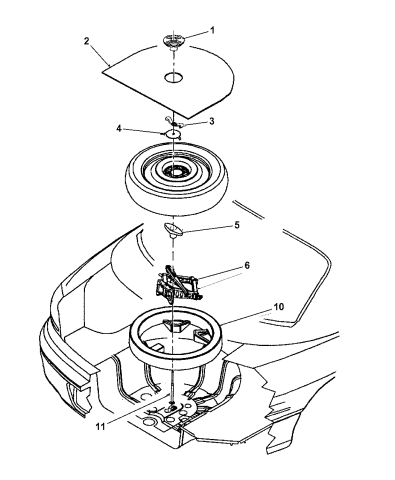 1
2
3
4
5
6
10
11