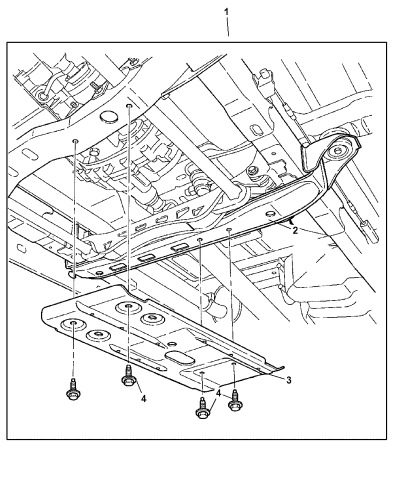 1
2
3
4
4