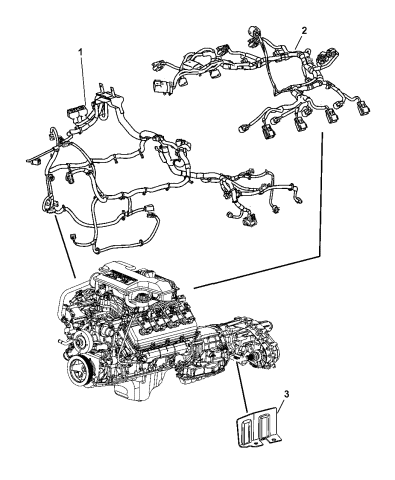 1
2
3