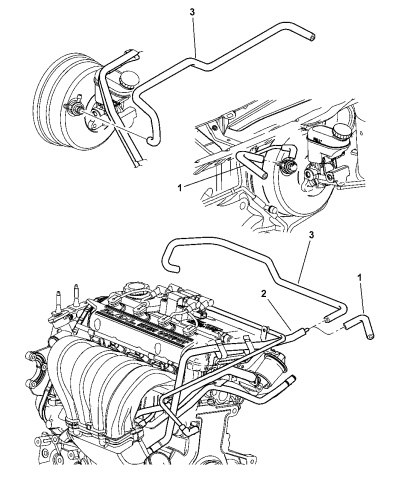 3

1

3

2

1