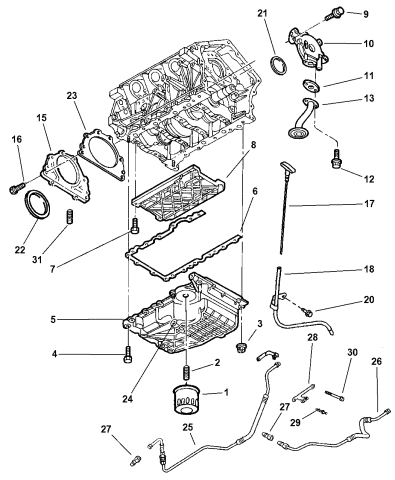 21
9
10
11
13
23
15
16
8
12
6
17
22
31
7
18
20
5
3
28
30
26
4
2
24
1
27
29
27
25