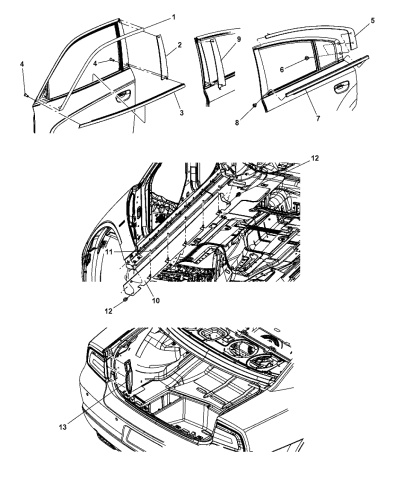 1
2
4
4
3
9
5
6
8
7
12
11
10
12
13