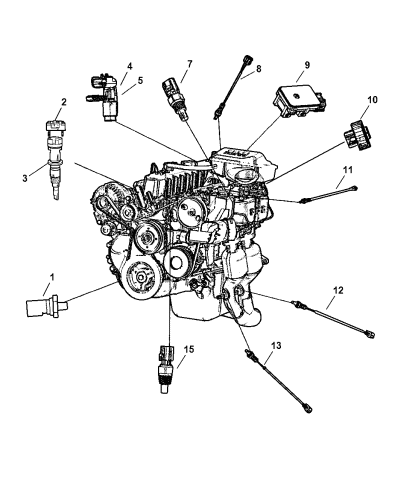 4
5
7
8
9
2
10
3
11
1
12
15
13