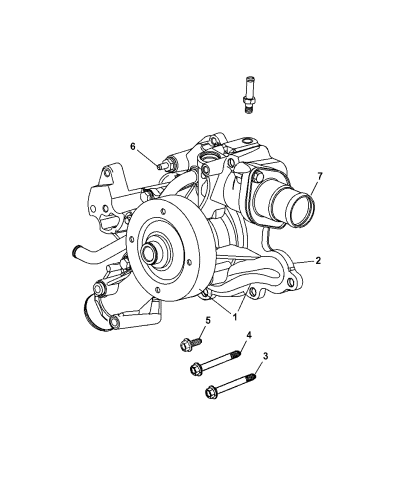 6
7
2
1
5
4
3