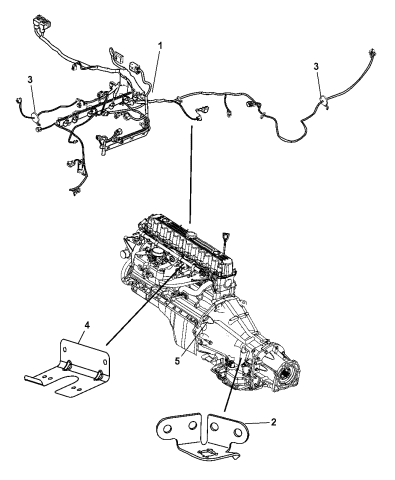 1
3
3
4
5
2