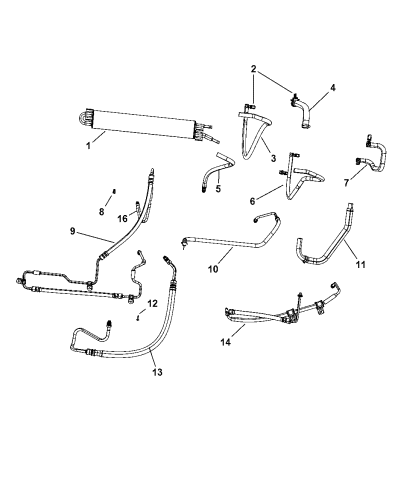 2
4
1
3
5
7
6
8
16
9
10
11
12
14
13