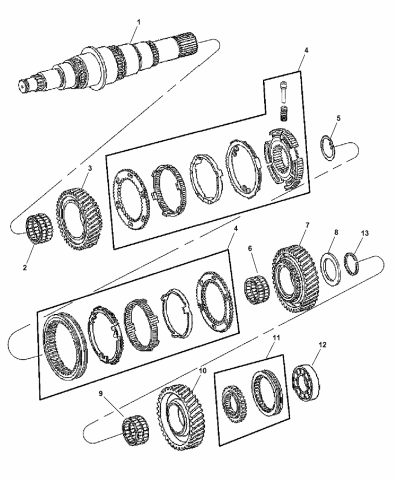 1
4
5
3
2
4
7
8
13
6
11
12
10
9