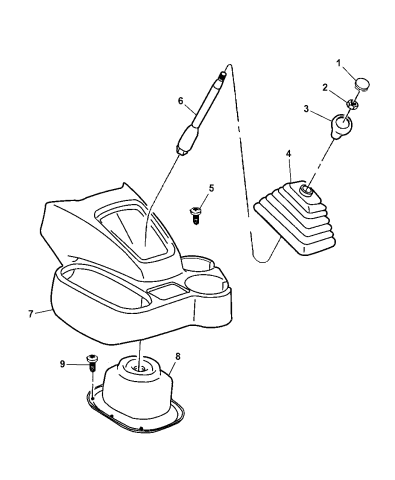 1
2
3
6
4
5
7
9
8