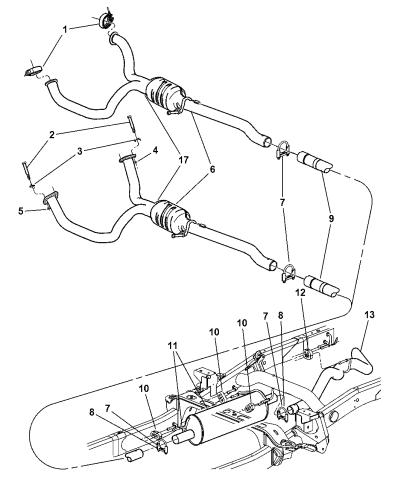 1
2
3
4
17
6
5
7
9
12
13
10
10
7
8
11
10
8
7