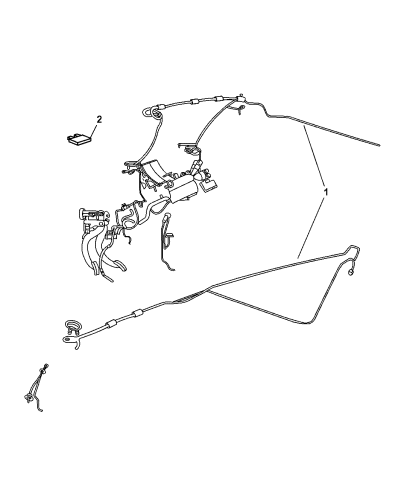 2

1