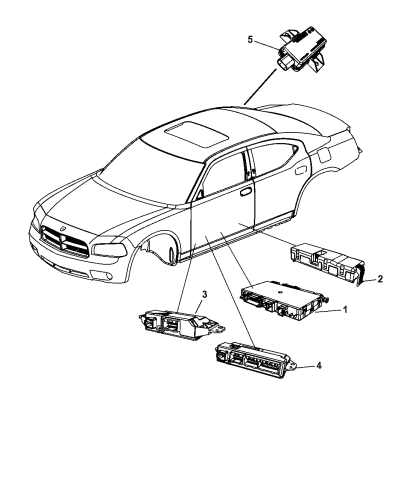 5
2
3
1
4