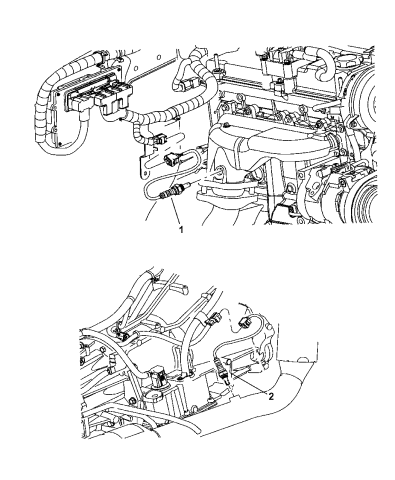 1

2