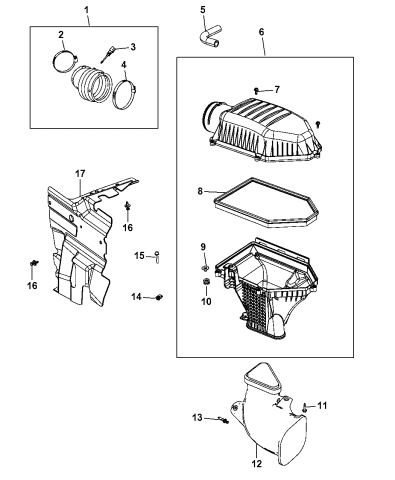 1
2
3
4
5
6
7
8
9
10
17
16
15
16
14
11
13
12