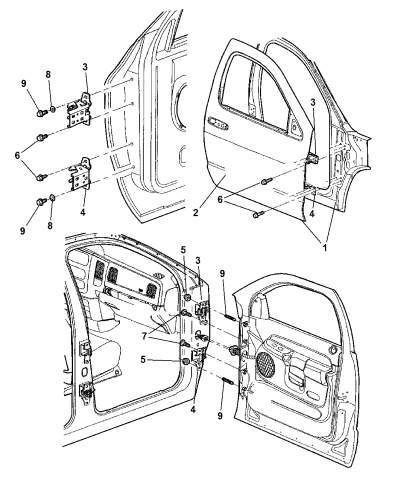 9
8
3
6
4
9
8
3
6
2
4
1
5
3
9
7
5
4
9