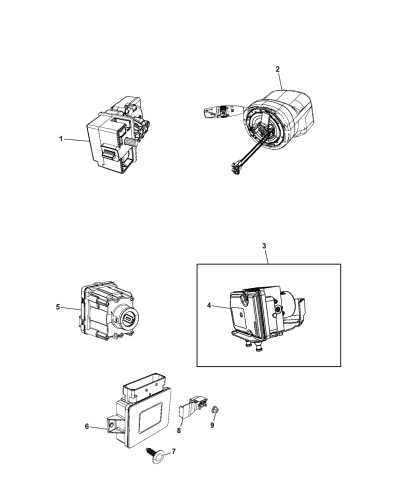 2
1
3
5
4
6
8
9
7