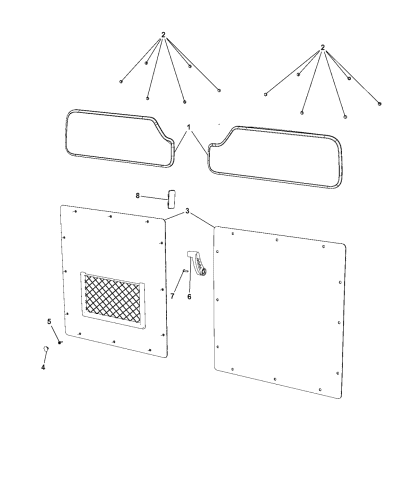 2
2
1
8
3
7
6
5
4