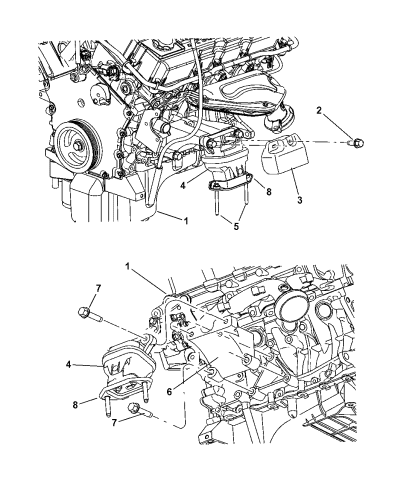 2
4
8
3
1
5

1
7
4
6
8
7