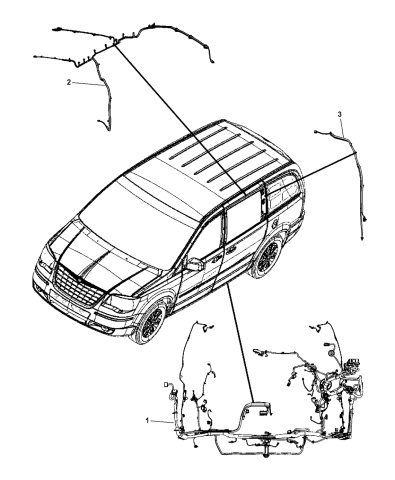 2

3

1