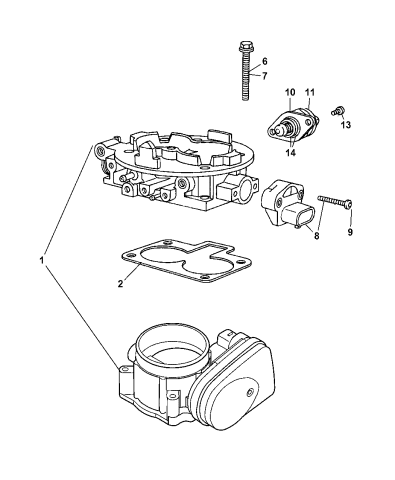 6
7
10
11
13
14
8
9
1
2