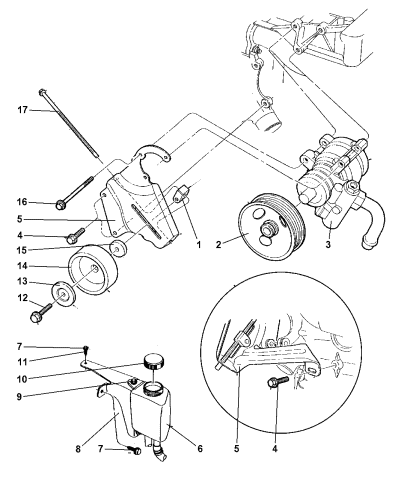 17
16
5
4
15
14
13
12
1
2
3
7
11
10
9
8
7
6
5
4