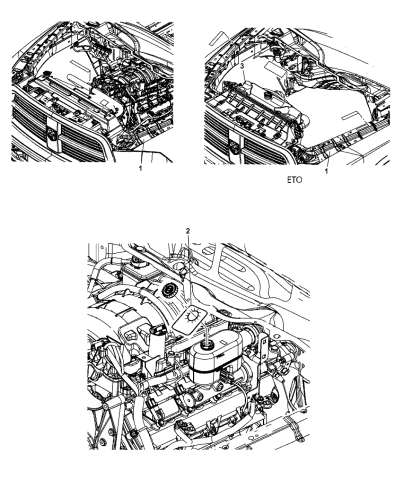 1

3

1

ETO

2