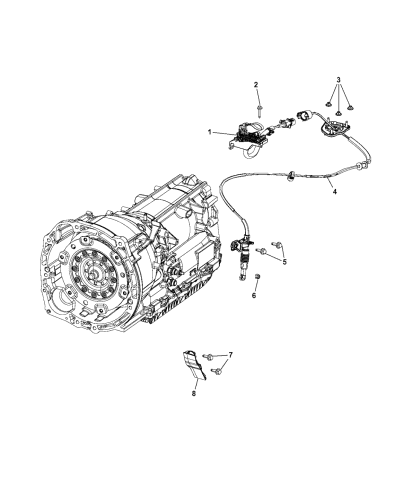 2
3
1
4
5
6
7
8