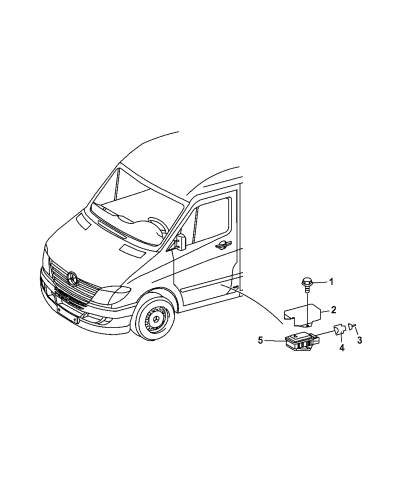 1
2
5
4
3