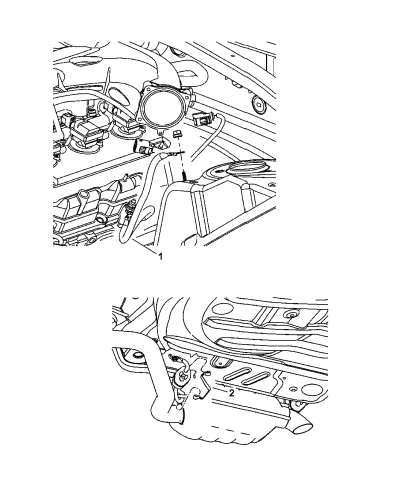 1

2