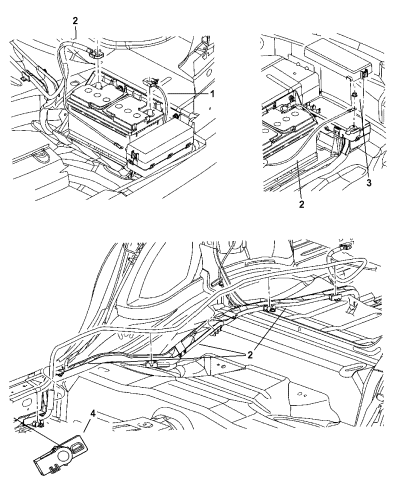 2
1
3
2
2
4