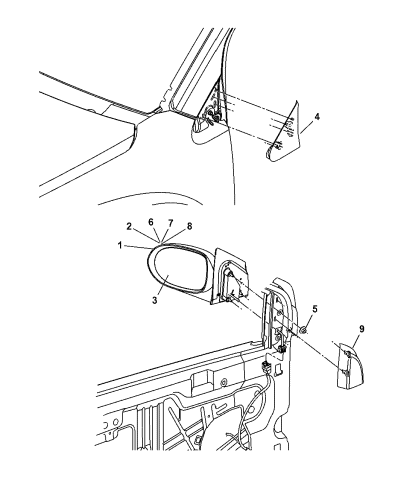 4
2
6
7
8
1
3
5
9