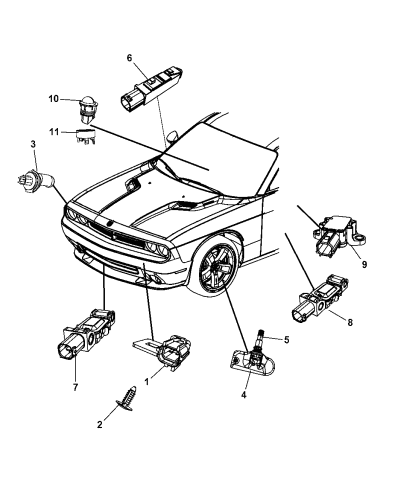 6
10
11
3
9
8
5
7
1
4
2