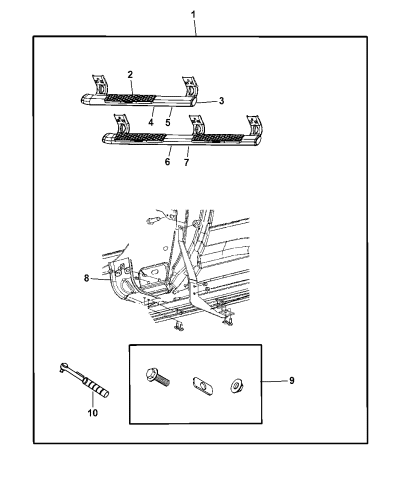 1
2
3
4
5
6
7
8
9
10