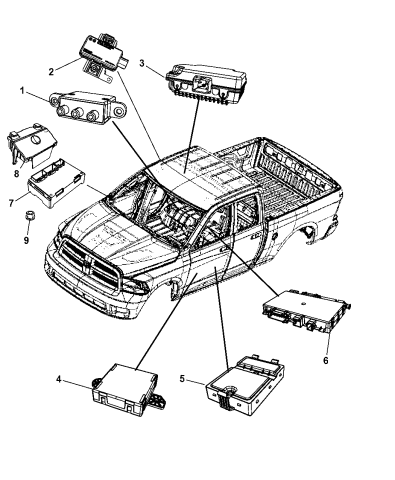 2
3
1
8
7
9
6
4
5